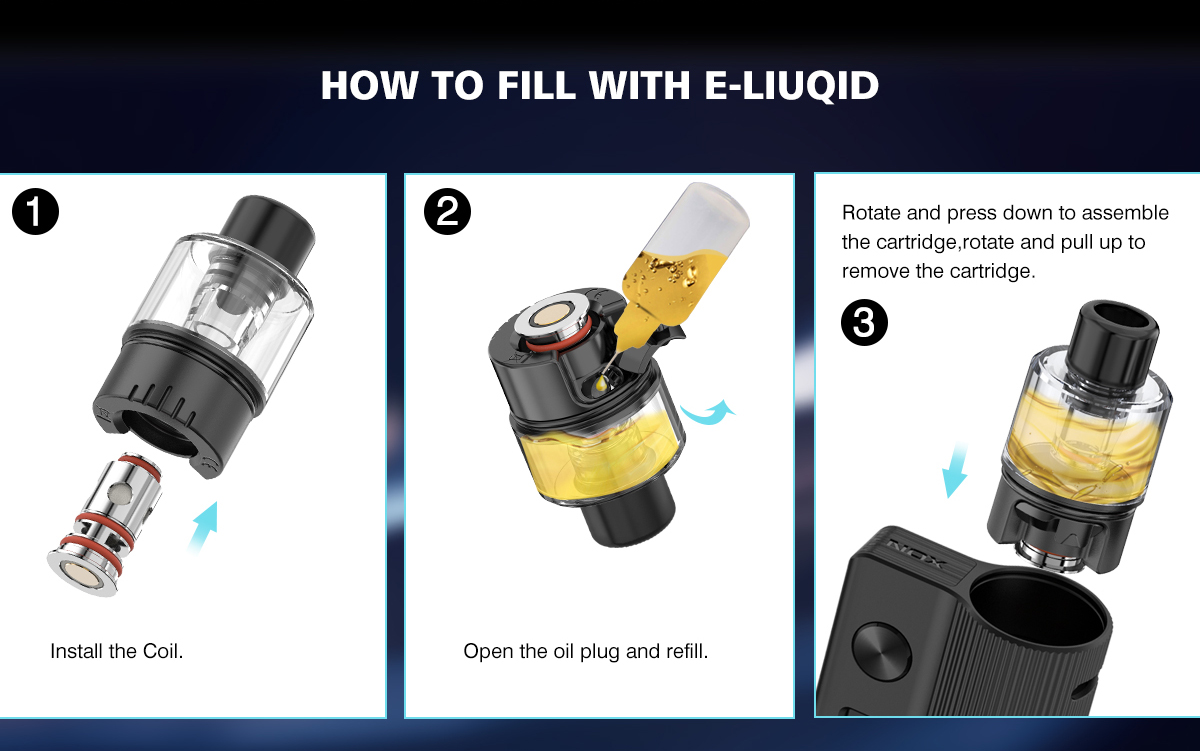 HOW TO FILL WITH E-LIUQID

1

Install the Coil.

2

Open the oil plug and refill.

Rotate and press down to assemble the cartridge,rotate and pull up to remove the cartridge.

3

NOX